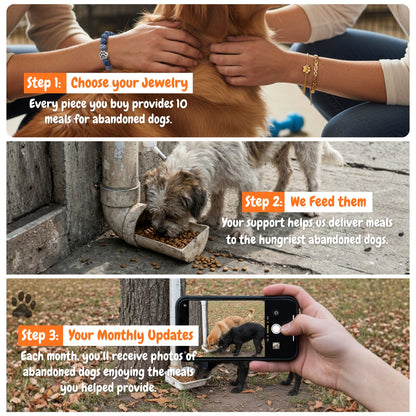 Step 1: Choose your Jewelry
Every piece you buy provides 10 meals for abandoned dogs.

Step 2: We Feed them
Your support helps us deliver meals to the hungriest abandoned dogs.

Step 3: Your Monthly Updates
Each month, you'll receive photos of abandoned dogs enjoying the meals you helped provide.